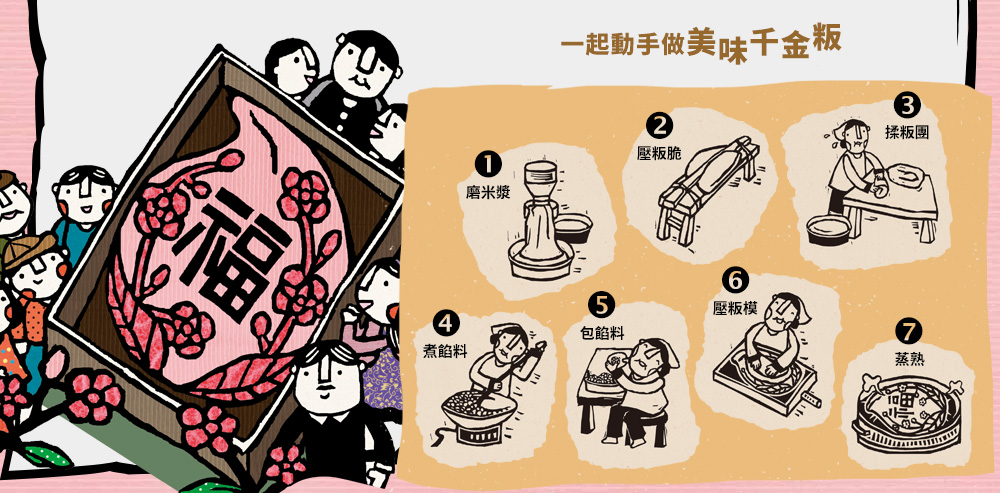 福

一起動手做美味千金粄

1 磨米漿

2 壓粄脆

3 揉粄團

4 煮餡料

5 包餡料

6 壓粄模

7 蒸熟